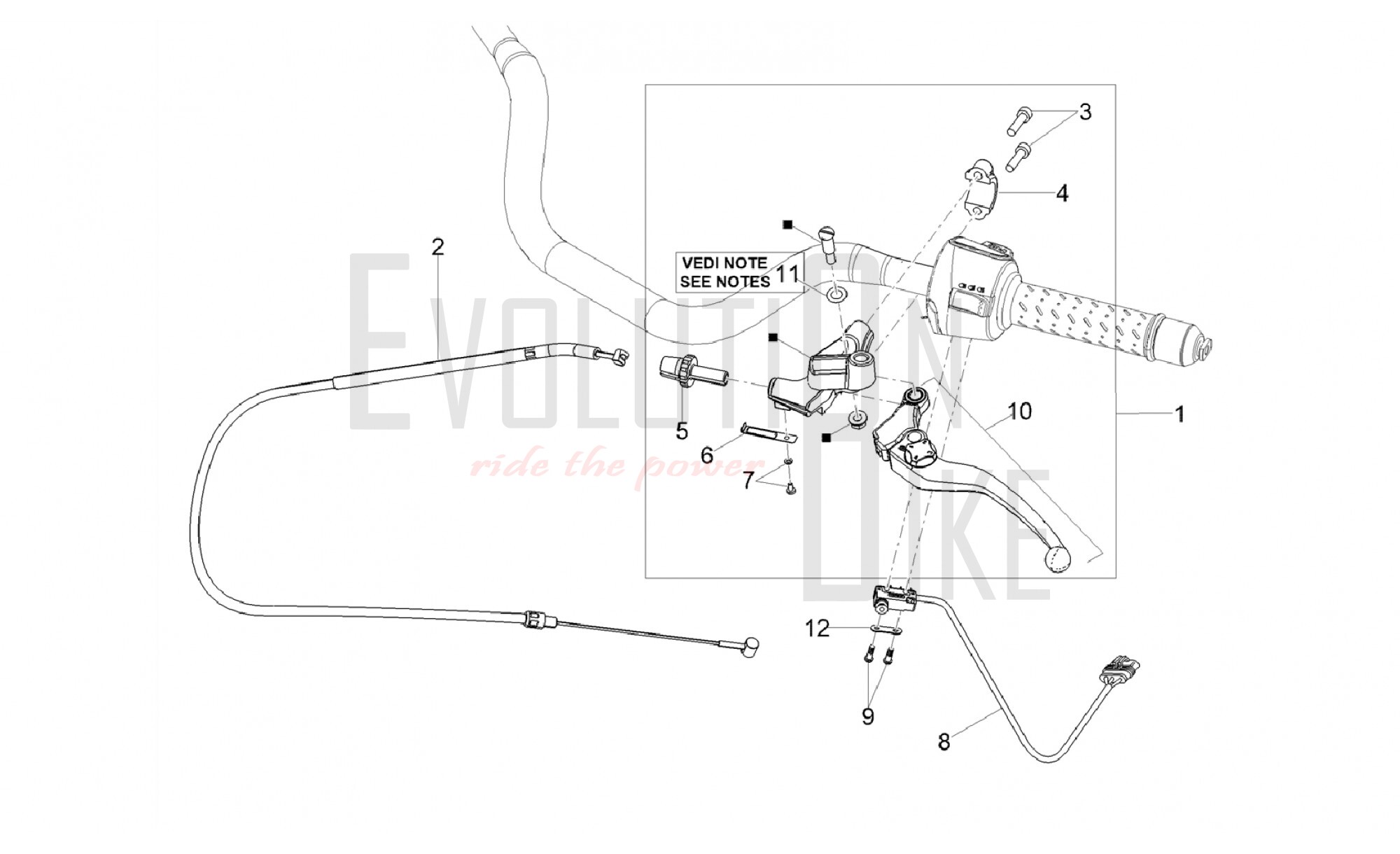 3
4
2
VEDI NOTE
SEE NOTES
11
EVOLUTION
BIKE
ride the power
5
6
7
10
1
12
9
8